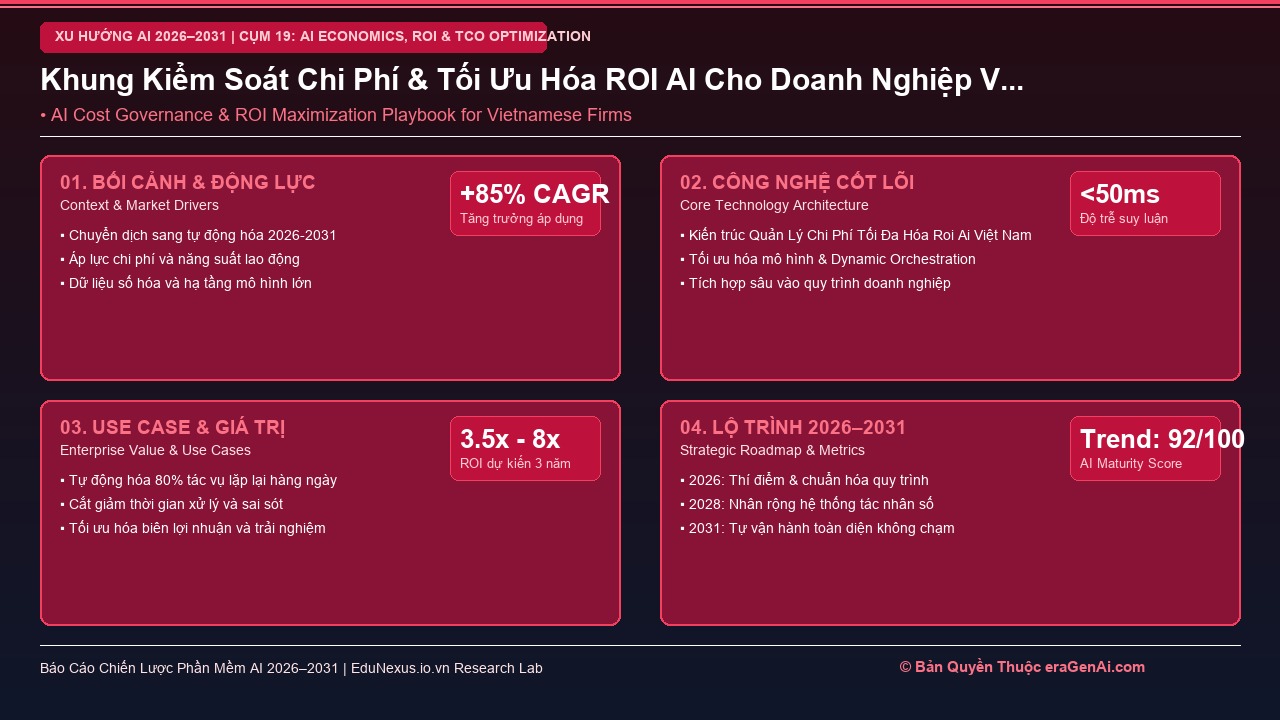 XU HƯỚNG AI 2026–2031 | CỤM 19: AI ECONOMICS, ROI & TCO OPTIMIZATION

Khung Kiểm Soát Chi Phí & Tối Ưu Hóa ROI AI Cho Doanh Nghiệp V...

• AI Cost Governance & ROI Maximization Playbook for Vietnamese Firms

01. BỐI CẢNH & ĐỘNG LỰC
Context & Market Drivers

+85% CAGR
Tăng trưởng áp dụng

▪ Chuyển dịch sang tự động hóa 2026-2031
▪ Áp lực chi phí và năng suất lao động
▪ Dữ liệu số hóa và hạ tầng mô hình lớn

02. CÔNG NGHỆ CỐT LÕI
Core Technology Architecture

<50ms
Độ trễ suy luận

▪ Kiến trúc Quản Lý Chi Phí Tối Đa Hóa Roi Ai Việt Nam
▪ Tối ưu hóa mô hình & Dynamic Orchestration
▪ Tích hợp sâu vào quy trình doanh nghiệp

03. USE CASE & GIÁ TRỊ
Enterprise Value & Use Cases

3.5x - 8x
ROI dự kiến 3 năm

▪ Tự động hóa 80% tác vụ lặp lại hàng ngày
▪ Cắt giảm thời gian xử lý và sai sót
▪ Tối ưu hóa biên lợi nhuận và trải nghiệm

04. LỘ TRÌNH 2026–2031
Strategic Roadmap & Metrics

Trend: 92/100
AI Maturity Score

▪ 2026: Thí điểm & chuẩn hóa quy trình
▪ 2028: Nhân rộng hệ thống tác nhân số
▪ 2031: Tự vận hành toàn diện không chạm

Báo Cáo Chiến Lược Phần Mềm AI 2026–2031 | EduNexus.io.vn Research Lab

© Bản Quyền Thuộc eraGenAi.com