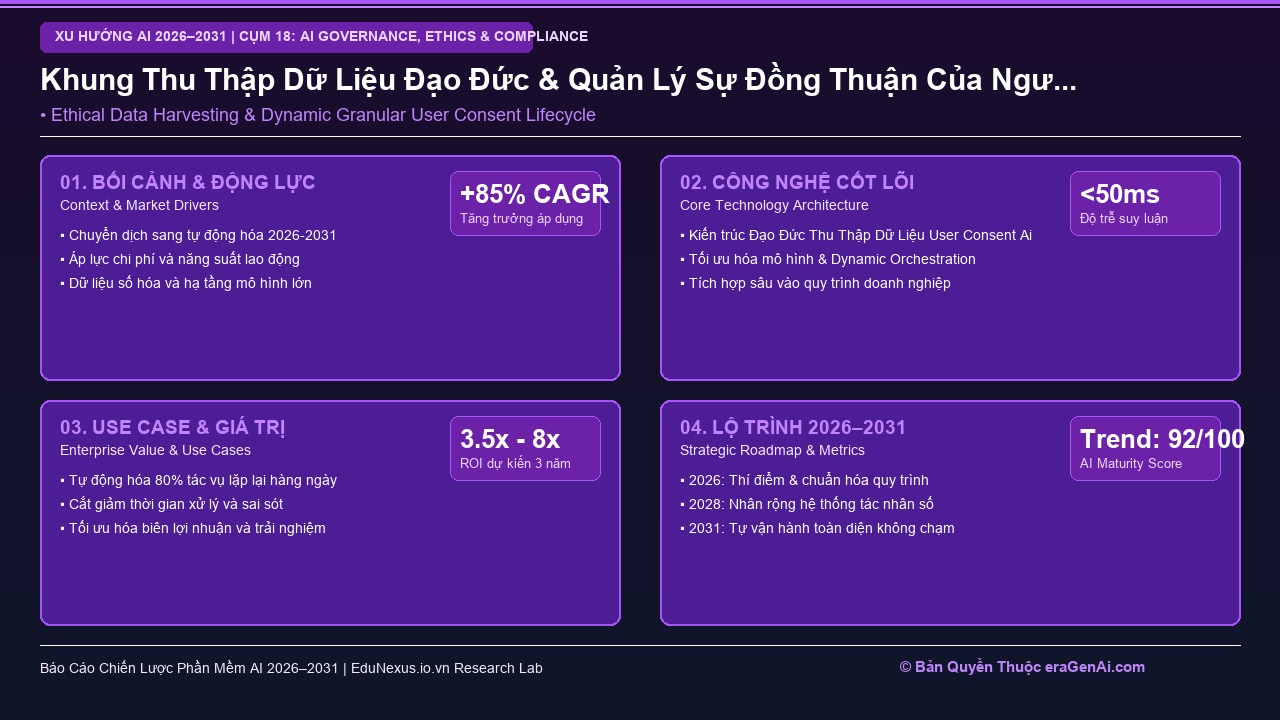 XU HƯỚNG AI 2026–2031 | CỤM 18: AI GOVERNANCE, ETHICS & COMPLIANCE

Khung Thu Thập Dữ Liệu Đạo Đức & Quản Lý Sự Đồng Thuận Của Ngư...

• Ethical Data Harvesting & Dynamic Granular User Consent Lifecycle

01. BỐI CẢNH & ĐỘNG LỰC
Context & Market Drivers

+85% CAGR
Tăng trưởng áp dụng

▪ Chuyển dịch sang tự động hóa 2026-2031
▪ Áp lực chi phí và năng suất lao động
▪ Dữ liệu số hóa và hạ tầng mô hình lớn

02. CÔNG NGHỆ CỐT LÕI
Core Technology Architecture

<50ms
Độ trễ suy luận

▪ Kiến trúc Đạo Đức Thu Thập Dữ Liệu User Consent Ai
▪ Tối ưu hóa mô hình & Dynamic Orchestration
▪ Tích hợp sâu vào quy trình doanh nghiệp

03. USE CASE & GIÁ TRỊ
Enterprise Value & Use Cases

3.5x - 8x
ROI dự kiến 3 năm

▪ Tự động hóa 80% tác vụ lặp lại hàng ngày
▪ Cắt giảm thời gian xử lý và sai sót
▪ Tối ưu hóa biên lợi nhuận và trải nghiệm

04. LỘ TRÌNH 2026–2031
Strategic Roadmap & Metrics

Trend: 92/100
AI Maturity Score

▪ 2026: Thí điểm & chuẩn hóa quy trình
▪ 2028: Nhân rộng hệ thống tác nhân số
▪ 2031: Tự vận hành toàn diện không chạm

Báo Cáo Chiến Lược Phần Mềm AI 2026–2031 | EduNexus.io.vn Research Lab

© Bản Quyền Thuộc eraGenAi.com