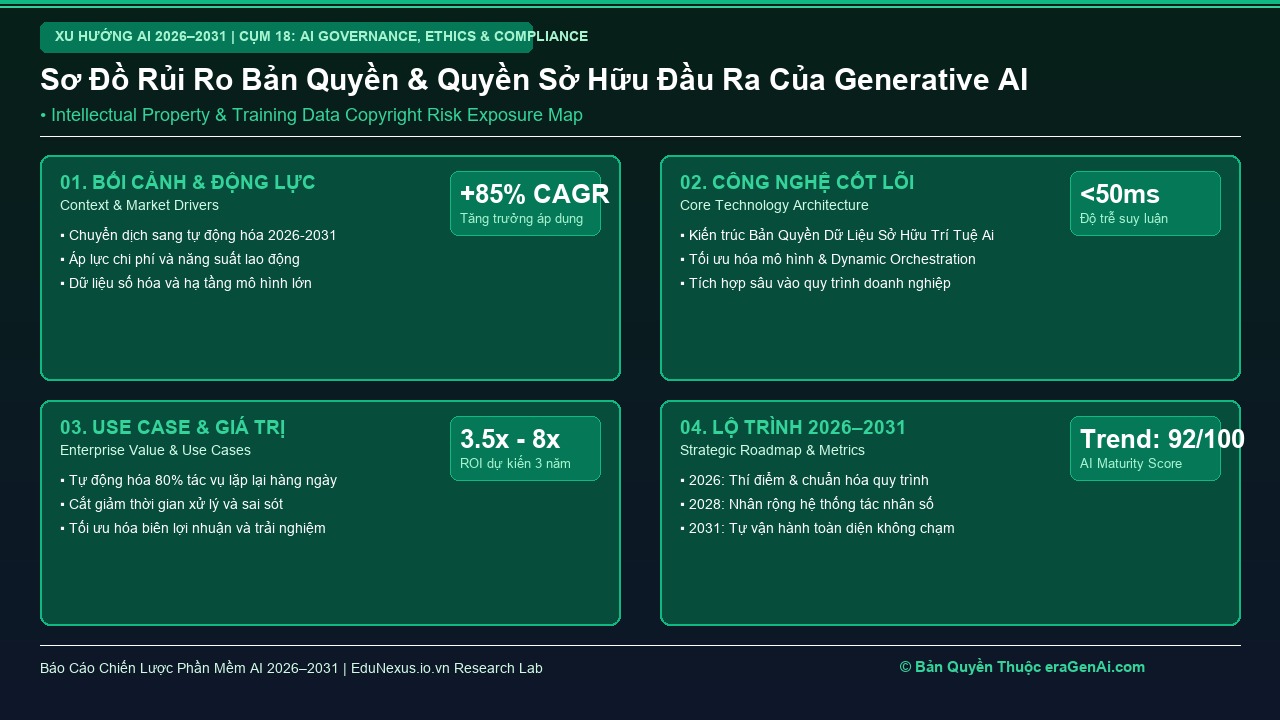 XU HƯỚNG AI 2026–2031 | CỤM 18: AI GOVERNANCE, ETHICS & COMPLIANCE

Sơ Đồ Rủi Ro Bản Quyền & Quyền Sở Hữu Đầu Ra Của Generative AI

• Intellectual Property & Training Data Copyright Risk Exposure Map

01. BỐI CẢNH & ĐỘNG LỰC
Context & Market Drivers

+85% CAGR
Tăng trưởng áp dụng

▪ Chuyển dịch sang tự động hóa 2026-2031
▪ Áp lực chi phí và năng suất lao động
▪ Dữ liệu số hóa và hạ tầng mô hình lớn

02. CÔNG NGHỆ CỐT LÕI
Core Technology Architecture

<50ms
Độ trễ suy luận

▪ Kiến trúc Bản Quyền Dữ Liệu Sở Hữu Trí Tuệ Ai
▪ Tối ưu hóa mô hình & Dynamic Orchestration
▪ Tích hợp sâu vào quy trình doanh nghiệp

03. USE CASE & GIÁ TRỊ
Enterprise Value & Use Cases

3.5x - 8x
ROI dự kiến 3 năm

▪ Tự động hóa 80% tác vụ lặp lại hàng ngày
▪ Cắt giảm thời gian xử lý và sai sót
▪ Tối ưu hóa biên lợi nhuận và trải nghiệm

04. LỘ TRÌNH 2026–2031
Strategic Roadmap & Metrics

Trend: 92/100
AI Maturity Score

▪ 2026: Thí điểm & chuẩn hóa quy trình
▪ 2028: Nhân rộng hệ thống tác nhân số
▪ 2031: Tự vận hành toàn diện không chạm

Báo Cáo Chiến Lược Phần Mềm AI 2026–2031 | EduNexus.io.vn Research Lab

© Bản Quyền Thuộc eraGenAi.com