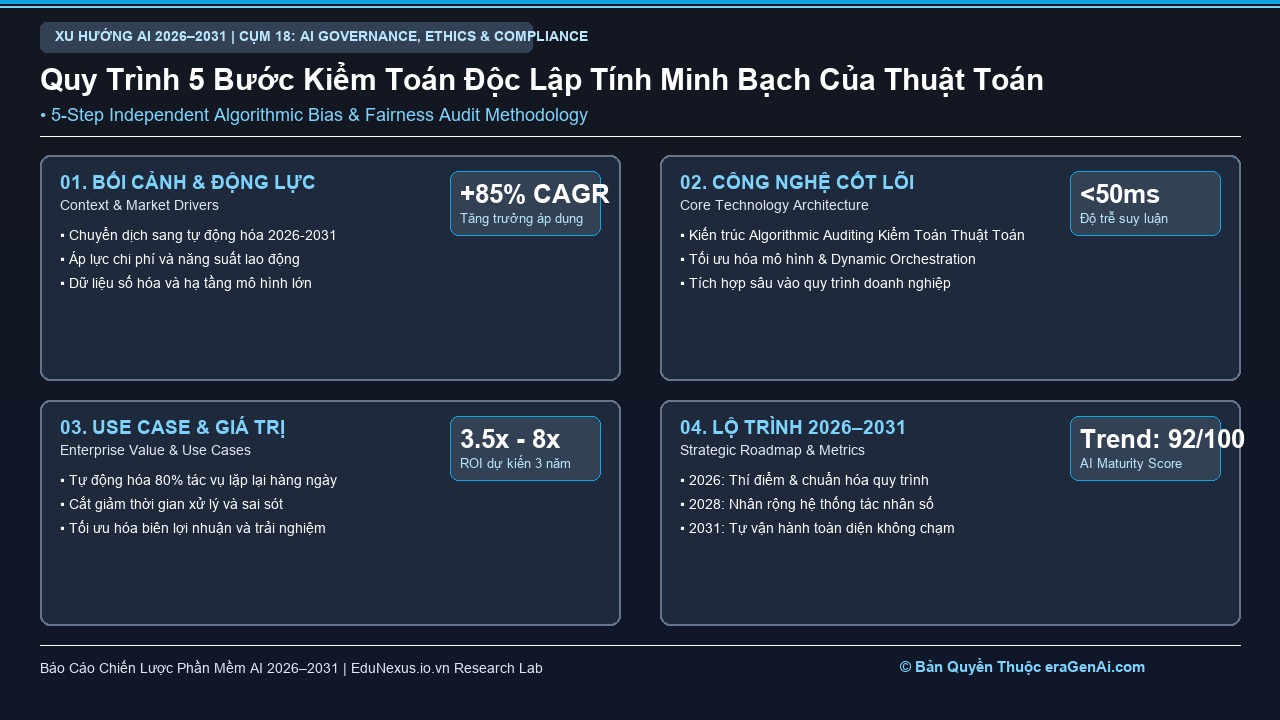 XU HƯỚNG AI 2026–2031 | CỤM 18: AI GOVERNANCE, ETHICS & COMPLIANCE

Quy Trình 5 Bước Kiểm Toán Độc Lập Tính Minh Bạch Của Thuật Toán

• 5-Step Independent Algorithmic Bias & Fairness Audit Methodology

01. BỐI CẢNH & ĐỘNG LỰC
Context & Market Drivers

+85% CAGR
Tăng trưởng áp dụng

▪ Chuyển dịch sang tự động hóa 2026-2031
▪ Áp lực chi phí và năng suất lao động
▪ Dữ liệu số hóa và hạ tầng mô hình lớn

02. CÔNG NGHỆ CỐT LÕI
Core Technology Architecture

<50ms
Độ trễ suy luận

▪ Kiến trúc Algorithmic Auditing Kiểm Toán Thuật Toán
▪ Tối ưu hóa mô hình & Dynamic Orchestration
▪ Tích hợp sâu vào quy trình doanh nghiệp

03. USE CASE & GIÁ TRỊ
Enterprise Value & Use Cases

3.5x - 8x
ROI dự kiến 3 năm

▪ Tự động hóa 80% tác vụ lặp lại hàng ngày
▪ Cắt giảm thời gian xử lý và sai sót
▪ Tối ưu hóa biên lợi nhuận và trải nghiệm

04. LỘ TRÌNH 2026–2031
Strategic Roadmap & Metrics

Trend: 92/100
AI Maturity Score

▪ 2026: Thí điểm & chuẩn hóa quy trình
▪ 2028: Nhân rộng hệ thống tác nhân số
▪ 2031: Tự vận hành toàn diện không chạm

Báo Cáo Chiến Lược Phần Mềm AI 2026–2031 | EduNexus.io.vn Research Lab

© Bản Quyền Thuộc eraGenAi.com