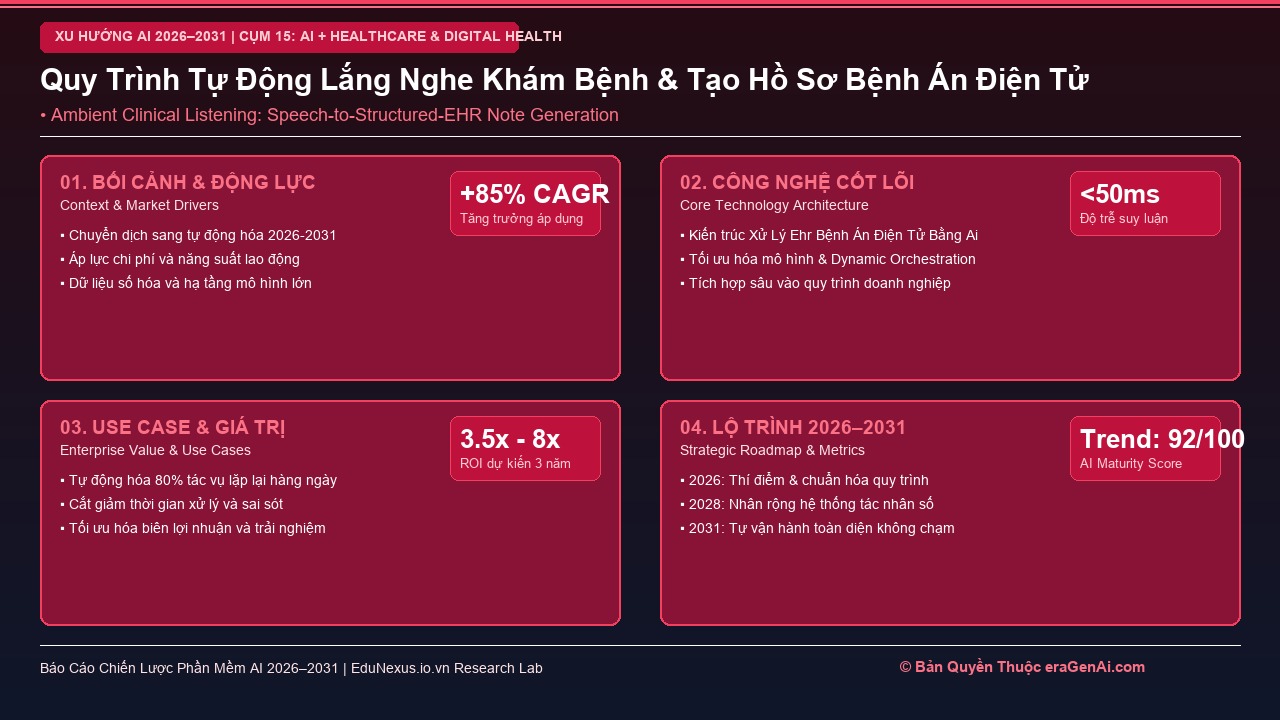 XU HƯỚNG AI 2026–2031 | CỤM 15: AI + HEALTHCARE & DIGITAL HEALTH

Quy Trình Tự Động Lắng Nghe Khám Bệnh & Tạo Hồ Sơ Bệnh Án Điện Tử

• Ambient Clinical Listening: Speech-to-Structured-EHR Note Generation

01. BỐI CẢNH & ĐỘNG LỰC
Context & Market Drivers

+85% CAGR
Tăng trưởng áp dụng

▪ Chuyển dịch sang tự động hóa 2026-2031
▪ Áp lực chi phí và năng suất lao động
▪ Dữ liệu số hóa và hạ tầng mô hình lớn

02. CÔNG NGHỆ CỐT LÕI
Core Technology Architecture

<50ms
Độ trễ suy luận

▪ Kiến trúc Xử Lý Ehr Bệnh Án Điện Tử Bằng Ai
▪ Tối ưu hóa mô hình & Dynamic Orchestration
▪ Tích hợp sâu vào quy trình doanh nghiệp

03. USE CASE & GIÁ TRỊ
Enterprise Value & Use Cases

3.5x - 8x
ROI dự kiến 3 năm

▪ Tự động hóa 80% tác vụ lặp lại hàng ngày
▪ Cắt giảm thời gian xử lý và sai sót
▪ Tối ưu hóa biên lợi nhuận và trải nghiệm

04. LỘ TRÌNH 2026–2031
Strategic Roadmap & Metrics

Trend: 92/100
AI Maturity Score

▪ 2026: Thí điểm & chuẩn hóa quy trình
▪ 2028: Nhân rộng hệ thống tác nhân số
▪ 2031: Tự vận hành toàn diện không chạm

Báo Cáo Chiến Lược Phần Mềm AI 2026–2031 | EduNexus.io.vn Research Lab

© Bản Quyền Thuộc eraGenAi.com