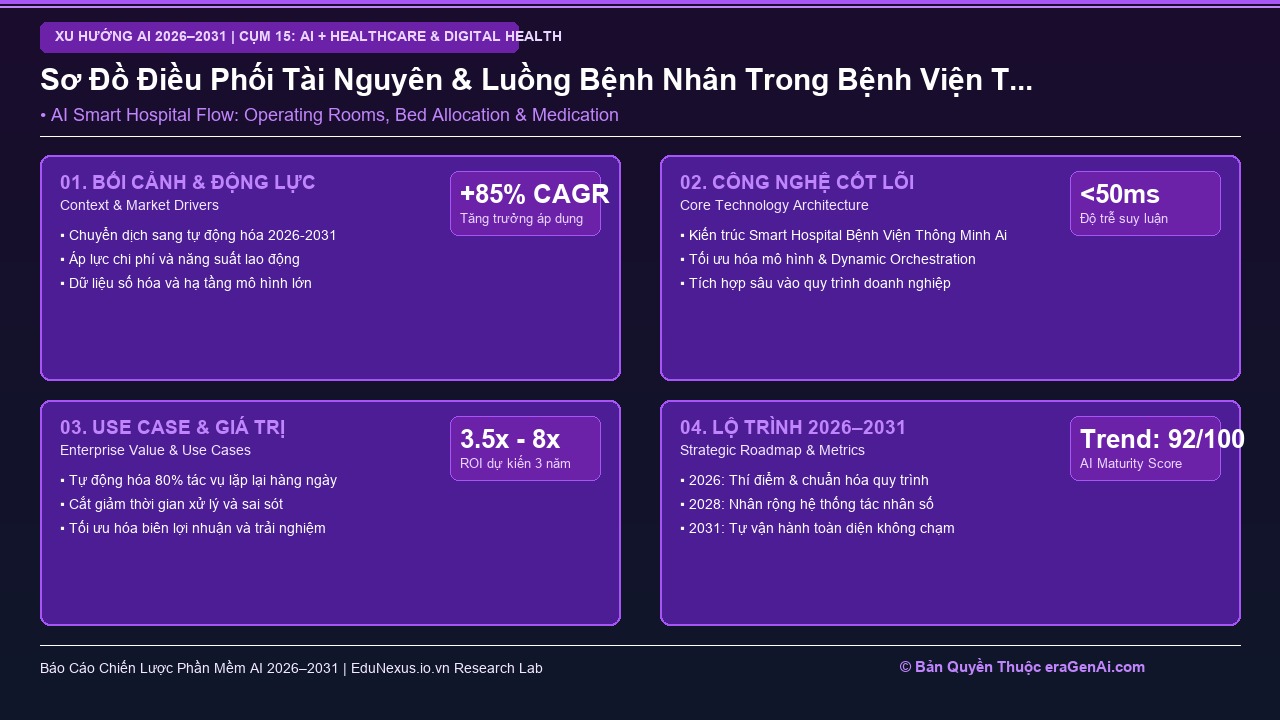 XU HƯỚNG AI 2026–2031 | CỤM 15: AI + HEALTHCARE & DIGITAL HEALTH

Sơ Đồ Điều Phối Tài Nguyên & Luồng Bệnh Nhân Trong Bệnh Viện T...

• AI Smart Hospital Flow: Operating Rooms, Bed Allocation & Medication

01. BỐI CẢNH & ĐỘNG LỰC
Context & Market Drivers

+85% CAGR
Tăng trưởng áp dụng

▪ Chuyển dịch sang tự động hóa 2026-2031
▪ Áp lực chi phí và năng suất lao động
▪ Dữ liệu số hóa và hạ tầng mô hình lớn

02. CÔNG NGHỆ CỐT LÕI
Core Technology Architecture

<50ms
Độ trễ suy luận

▪ Kiến trúc Smart Hospital Bệnh Viện Thông Minh Ai
▪ Tối ưu hóa mô hình & Dynamic Orchestration
▪ Tích hợp sâu vào quy trình doanh nghiệp

03. USE CASE & GIÁ TRỊ
Enterprise Value & Use Cases

3.5x - 8x
ROI dự kiến 3 năm

▪ Tự động hóa 80% tác vụ lặp lại hàng ngày
▪ Cắt giảm thời gian xử lý và sai sót
▪ Tối ưu hóa biên lợi nhuận và trải nghiệm

04. LỘ TRÌNH 2026–2031
Strategic Roadmap & Metrics

Trend: 92/100
AI Maturity Score

▪ 2026: Thí điểm & chuẩn hóa quy trình
▪ 2028: Nhân rộng hệ thống tác nhân số
▪ 2031: Tự vận hành toàn diện không chạm

Báo Cáo Chiến Lược Phần Mềm AI 2026–2031 | EduNexus.io.vn Research Lab

© Bản Quyền Thuộc eraGenAi.com