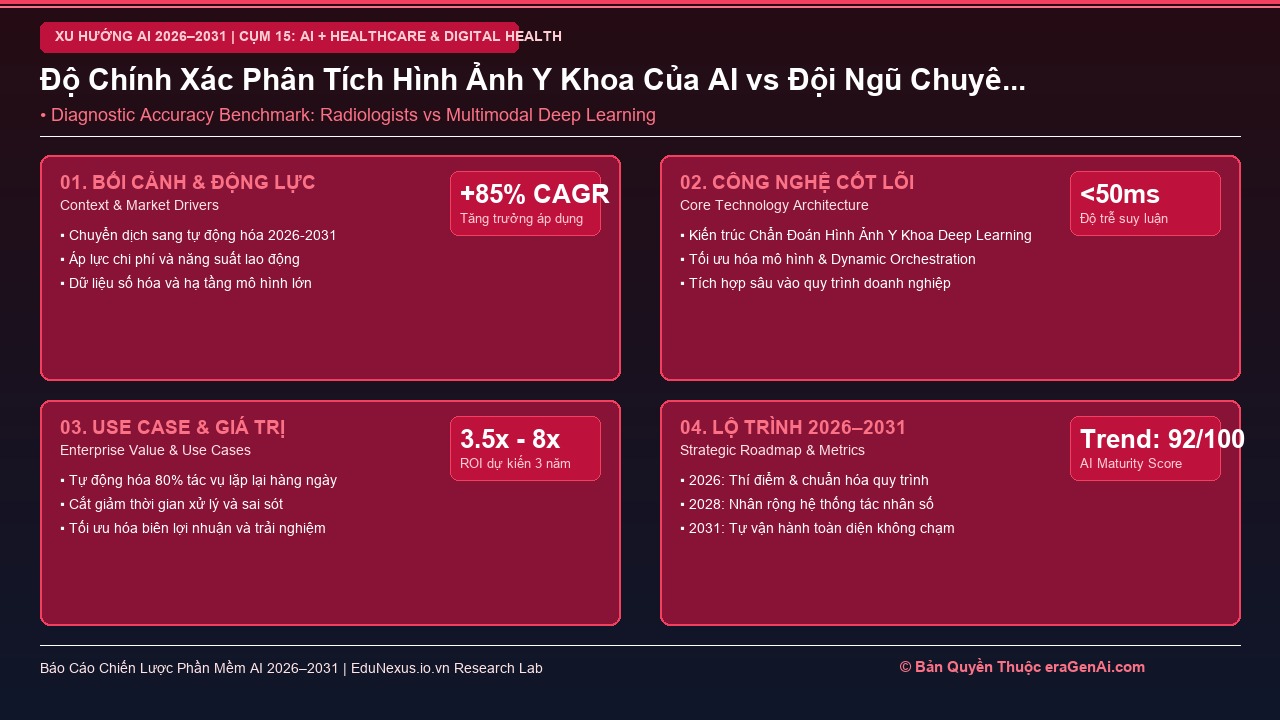 XU HƯỚNG AI 2026–2031 | CỤM 15: AI + HEALTHCARE & DIGITAL HEALTH

Độ Chính Xác Phân Tích Hình Ảnh Y Khoa Của AI vs Đội Ngũ Chuyê...

• Diagnostic Accuracy Benchmark: Radiologists vs Multimodal Deep Learning

01. BỐI CẢNH & ĐỘNG LỰC
Context & Market Drivers

+85% CAGR
Tăng trưởng áp dụng

▪ Chuyển dịch sang tự động hóa 2026-2031
▪ Áp lực chi phí và năng suất lao động
▪ Dữ liệu số hóa và hạ tầng mô hình lớn

02. CÔNG NGHỆ CỐT LÕI
Core Technology Architecture

<50ms
Độ trễ suy luận

▪ Kiến trúc Chẩn Đoán Hình Ảnh Y Khoa Deep Learning
▪ Tối ưu hóa mô hình & Dynamic Orchestration
▪ Tích hợp sâu vào quy trình doanh nghiệp

03. USE CASE & GIÁ TRỊ
Enterprise Value & Use Cases

3.5x - 8x
ROI dự kiến 3 năm

▪ Tự động hóa 80% tác vụ lặp lại hàng ngày
▪ Cắt giảm thời gian xử lý và sai sót
▪ Tối ưu hóa biên lợi nhuận và trải nghiệm

04. LỘ TRÌNH 2026–2031
Strategic Roadmap & Metrics

Trend: 92/100
AI Maturity Score

▪ 2026: Thí điểm & chuẩn hóa quy trình
▪ 2028: Nhân rộng hệ thống tác nhân số
▪ 2031: Tự vận hành toàn diện không chạm

Báo Cáo Chiến Lược Phần Mềm AI 2026–2031 | EduNexus.io.vn Research Lab

© Bản Quyền Thuộc eraGenAi.com