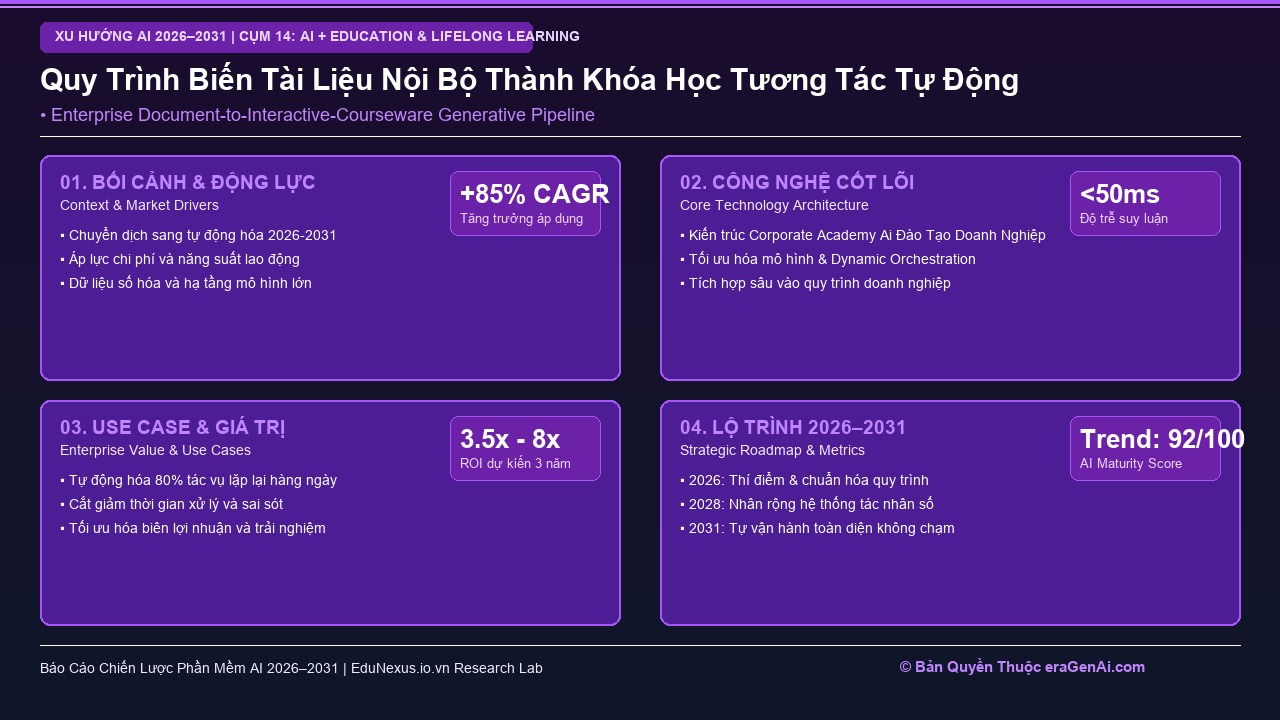 XU HƯỚNG AI 2026–2031 | CỤM 14: AI + EDUCATION & LIFELONG LEARNING

Quy Trình Biến Tài Liệu Nội Bộ Thành Khóa Học Tương Tác Tự Động

• Enterprise Document-to-Interactive-Courseware Generative Pipeline

01. BỐI CẢNH & ĐỘNG LỰC
Context & Market Drivers

+85% CAGR
Tăng trưởng áp dụng

▪ Chuyển dịch sang tự động hóa 2026-2031
▪ Áp lực chi phí và năng suất lao động
▪ Dữ liệu số hóa và hạ tầng mô hình lớn

02. CÔNG NGHỆ CỐT LÕI
Core Technology Architecture

<50ms
Độ trễ suy luận

▪ Kiến trúc Corporate Academy Ai Đào Tạo Doanh Nghiệp
▪ Tối ưu hóa mô hình & Dynamic Orchestration
▪ Tích hợp sâu vào quy trình doanh nghiệp

03. USE CASE & GIÁ TRỊ
Enterprise Value & Use Cases

3.5x - 8x
ROI dự kiến 3 năm

▪ Tự động hóa 80% tác vụ lặp lại hàng ngày
▪ Cắt giảm thời gian xử lý và sai sót
▪ Tối ưu hóa biên lợi nhuận và trải nghiệm

04. LỘ TRÌNH 2026–2031
Strategic Roadmap & Metrics

Trend: 92/100
AI Maturity Score

▪ 2026: Thí điểm & chuẩn hóa quy trình
▪ 2028: Nhân rộng hệ thống tác nhân số
▪ 2031: Tự vận hành toàn diện không chạm

Báo Cáo Chiến Lược Phần Mềm AI 2026–2031 | EduNexus.io.vn Research Lab

© Bản Quyền Thuộc eraGenAi.com