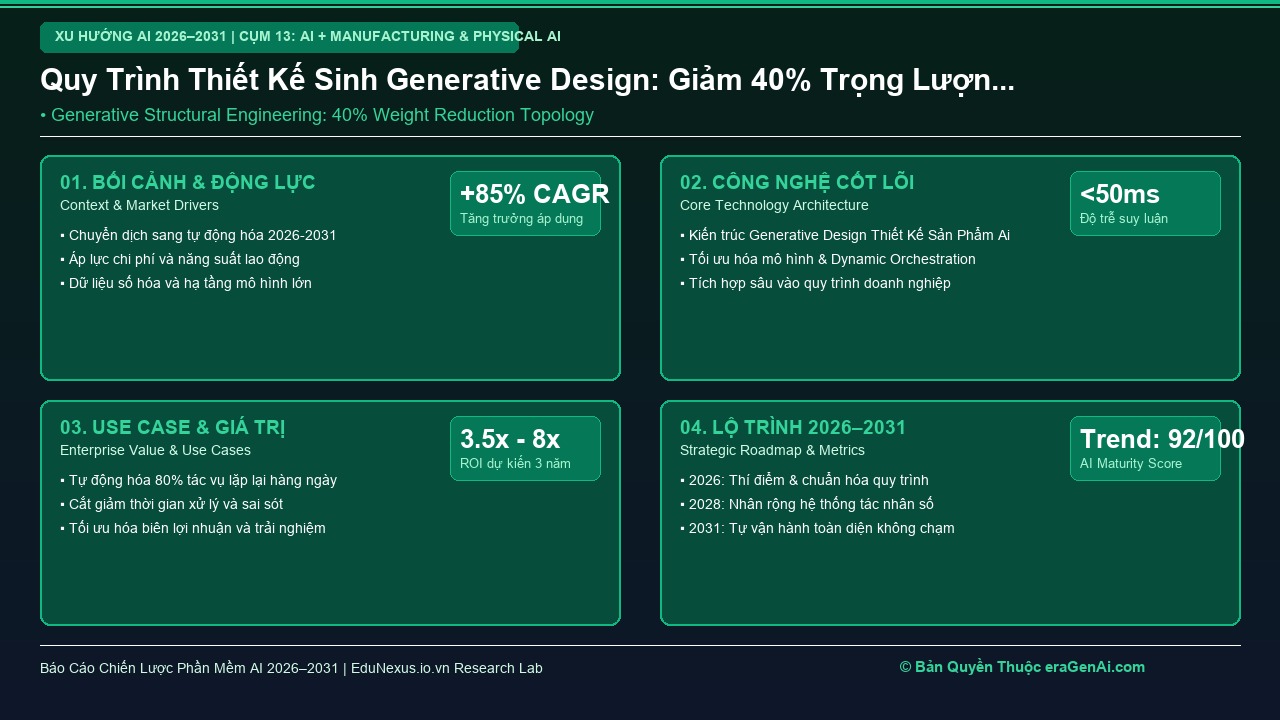 XU HƯỚNG AI 2026–2031 | CỤM 13: AI + MANUFACTURING & PHYSICAL AI

Quy Trình Thiết Kế Sinh Generative Design: Giảm 40% Trọng Lượn...

• Generative Structural Engineering: 40% Weight Reduction Topology

01. BỐI CẢNH & ĐỘNG LỰC
Context & Market Drivers

+85% CAGR
Tăng trưởng áp dụng

▪ Chuyển dịch sang tự động hóa 2026-2031
▪ Áp lực chi phí và năng suất lao động
▪ Dữ liệu số hóa và hạ tầng mô hình lớn

02. CÔNG NGHỆ CỐT LÕI
Core Technology Architecture

<50ms
Độ trễ suy luận

▪ Kiến trúc Generative Design Thiết Kế Sản Phẩm Ai
▪ Tối ưu hóa mô hình & Dynamic Orchestration
▪ Tích hợp sâu vào quy trình doanh nghiệp

03. USE CASE & GIÁ TRỊ
Enterprise Value & Use Cases

3.5x - 8x
ROI dự kiến 3 năm

▪ Tự động hóa 80% tác vụ lặp lại hàng ngày
▪ Cắt giảm thời gian xử lý và sai sót
▪ Tối ưu hóa biên lợi nhuận và trải nghiệm

04. LỘ TRÌNH 2026–2031
Strategic Roadmap & Metrics

Trend: 92/100
AI Maturity Score

▪ 2026: Thí điểm & chuẩn hóa quy trình
▪ 2028: Nhân rộng hệ thống tác nhân số
▪ 2031: Tự vận hành toàn diện không chạm

Báo Cáo Chiến Lược Phần Mềm AI 2026–2031 | EduNexus.io.vn Research Lab

© Bản Quyền Thuộc eraGenAi.com