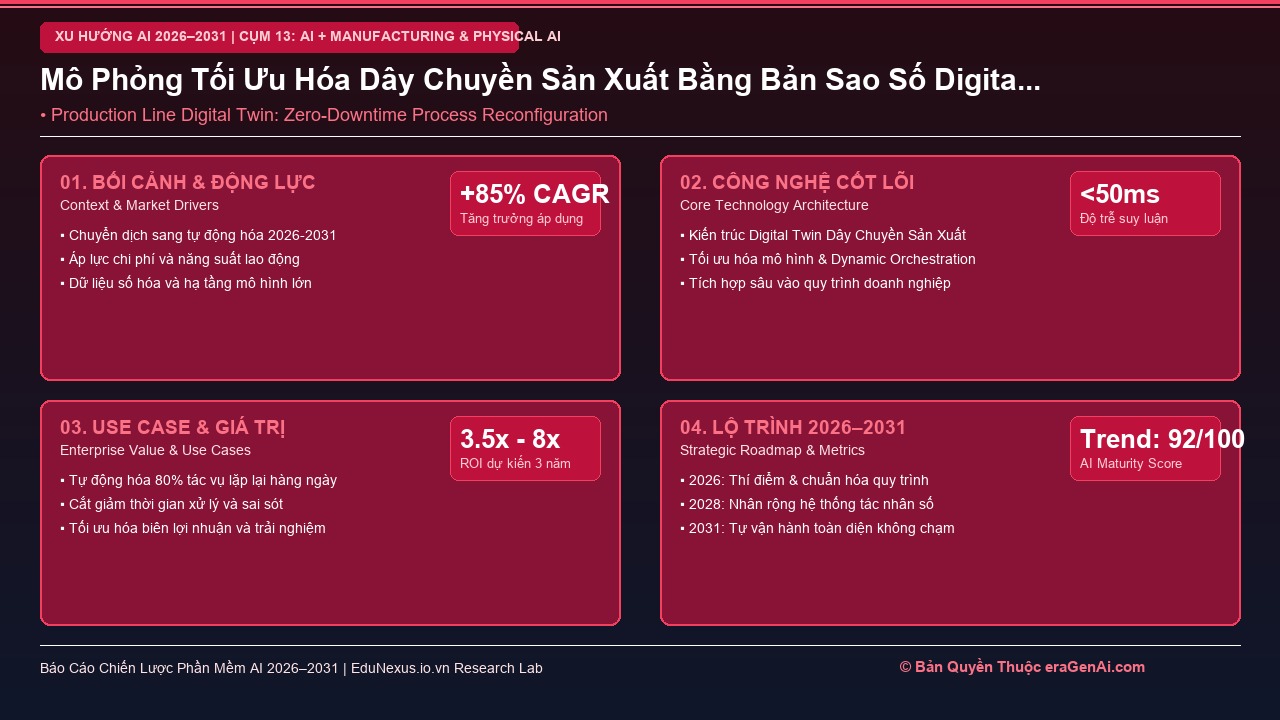 XU HƯỚNG AI 2026–2031 | CỤM 13: AI + MANUFACTURING & PHYSICAL AI

Mô Phỏng Tối Ưu Hóa Dây Chuyền Sản Xuất Bằng Bản Sao Số Digita...

• Production Line Digital Twin: Zero-Downtime Process Reconfiguration

01. BỐI CẢNH & ĐỘNG LỰC
Context & Market Drivers

+85% CAGR
Tăng trưởng áp dụng

▪ Chuyển dịch sang tự động hóa 2026-2031
▪ Áp lực chi phí và năng suất lao động
▪ Dữ liệu số hóa và hạ tầng mô hình lớn

02. CÔNG NGHỆ CỐT LÕI
Core Technology Architecture

<50ms
Độ trễ suy luận

▪ Kiến trúc Digital Twin Dây Chuyền Sản Xuất
▪ Tối ưu hóa mô hình & Dynamic Orchestration
▪ Tích hợp sâu vào quy trình doanh nghiệp

03. USE CASE & GIÁ TRỊ
Enterprise Value & Use Cases

3.5x - 8x
ROI dự kiến 3 năm

▪ Tự động hóa 80% tác vụ lặp lại hàng ngày
▪ Cắt giảm thời gian xử lý và sai sót
▪ Tối ưu hóa biên lợi nhuận và trải nghiệm

04. LỘ TRÌNH 2026–2031
Strategic Roadmap & Metrics

Trend: 92/100
AI Maturity Score

▪ 2026: Thí điểm & chuẩn hóa quy trình
▪ 2028: Nhân rộng hệ thống tác nhân số
▪ 2031: Tự vận hành toàn diện không chạm

Báo Cáo Chiến Lược Phần Mềm AI 2026–2031 | EduNexus.io.vn Research Lab

© Bản Quyền Thuộc eraGenAi.com