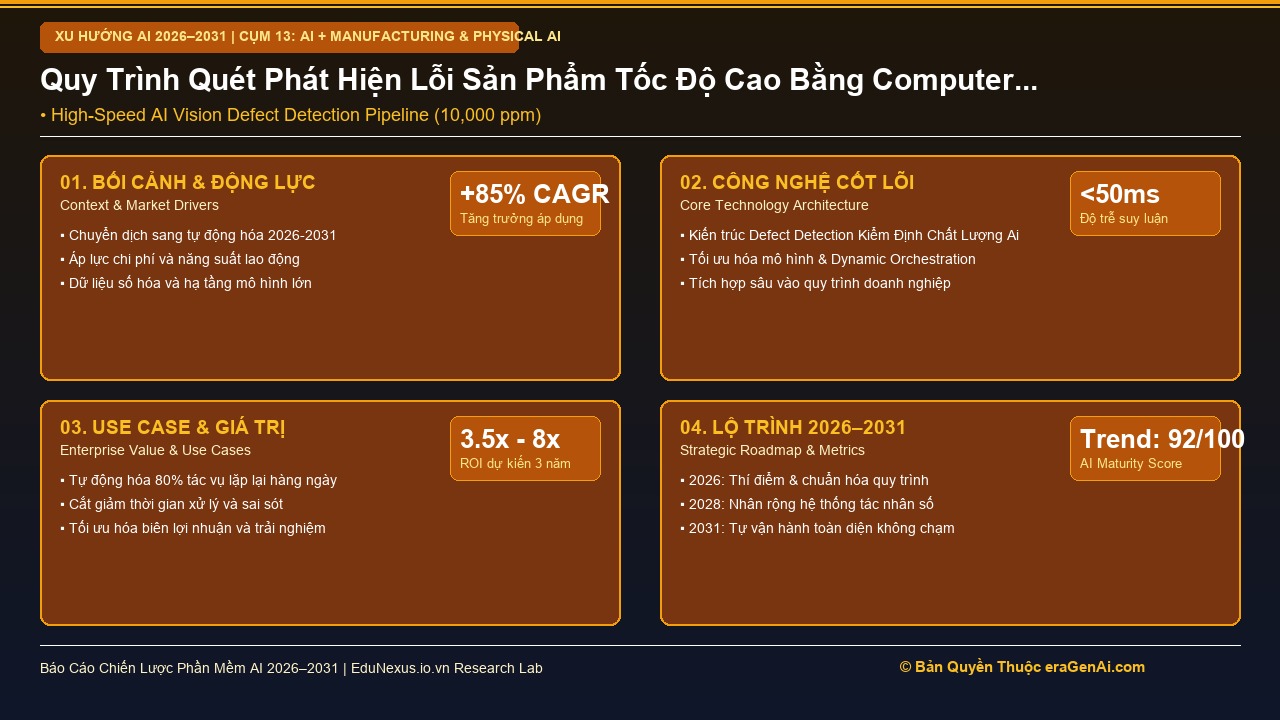 XU HƯỚNG AI 2026–2031 | CỤM 13: AI + MANUFACTURING & PHYSICAL AI

Quy Trình Quét Phát Hiện Lỗi Sản Phẩm Tốc Độ Cao Bằng Computer...

• High-Speed AI Vision Defect Detection Pipeline (10,000 ppm)

01. BỐI CẢNH & ĐỘNG LỰC
Context & Market Drivers

+85% CAGR
Tăng trưởng áp dụng

▪ Chuyển dịch sang tự động hóa 2026-2031
▪ Áp lực chi phí và năng suất lao động
▪ Dữ liệu số hóa và hạ tầng mô hình lớn

02. CÔNG NGHỆ CỐT LÕI
Core Technology Architecture

<50ms
Độ trễ suy luận

▪ Kiến trúc Defect Detection Kiểm Định Chất Lượng Ai
▪ Tối ưu hóa mô hình & Dynamic Orchestration
▪ Tích hợp sâu vào quy trình doanh nghiệp

03. USE CASE & GIÁ TRỊ
Enterprise Value & Use Cases

3.5x - 8x
ROI dự kiến 3 năm

▪ Tự động hóa 80% tác vụ lặp lại hàng ngày
▪ Cắt giảm thời gian xử lý và sai sót
▪ Tối ưu hóa biên lợi nhuận và trải nghiệm

04. LỘ TRÌNH 2026–2031
Strategic Roadmap & Metrics

Trend: 92/100
AI Maturity Score

▪ 2026: Thí điểm & chuẩn hóa quy trình
▪ 2028: Nhân rộng hệ thống tác nhân số
▪ 2031: Tự vận hành toàn diện không chạm

Báo Cáo Chiến Lược Phần Mềm AI 2026–2031 | EduNexus.io.vn Research Lab

© Bản Quyền Thuộc eraGenAi.com