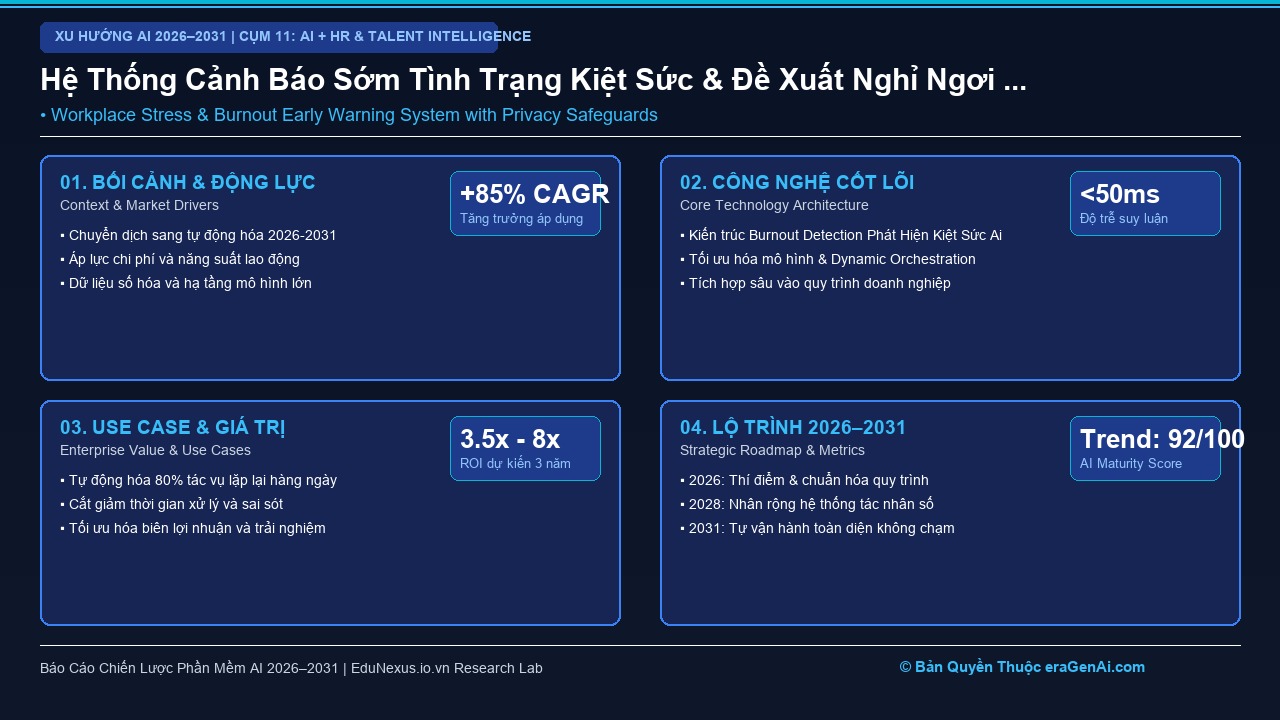 XU HƯỚNG AI 2026–2031 | CỤM 11: AI + HR & TALENT INTELLIGENCE

Hệ Thống Cảnh Báo Sớm Tình Trạng Kiệt Sức & Đề Xuất Nghỉ Ngơi ...

• Workplace Stress & Burnout Early Warning System with Privacy Safeguards

01. BỐI CẢNH & ĐỘNG LỰC
Context & Market Drivers

+85% CAGR
Tăng trưởng áp dụng

▪ Chuyển dịch sang tự động hóa 2026-2031
▪ Áp lực chi phí và năng suất lao động
▪ Dữ liệu số hóa và hạ tầng mô hình lớn

02. CÔNG NGHỆ CỐT LÕI
Core Technology Architecture

<50ms
Độ trễ suy luận

▪ Kiến trúc Burnout Detection Phát Hiện Kiệt Sức Ai
▪ Tối ưu hóa mô hình & Dynamic Orchestration
▪ Tích hợp sâu vào quy trình doanh nghiệp

03. USE CASE & GIÁ TRỊ
Enterprise Value & Use Cases

3.5x - 8x
ROI dự kiến 3 năm

▪ Tự động hóa 80% tác vụ lặp lại hàng ngày
▪ Cắt giảm thời gian xử lý và sai sót
▪ Tối ưu hóa biên lợi nhuận và trải nghiệm

04. LỘ TRÌNH 2026–2031
Strategic Roadmap & Metrics

Trend: 92/100
AI Maturity Score

▪ 2026: Thí điểm & chuẩn hóa quy trình
▪ 2028: Nhân rộng hệ thống tác nhân số
▪ 2031: Tự vận hành toàn diện không chạm

Báo Cáo Chiến Lược Phần Mềm AI 2026–2031 | EduNexus.io.vn Research Lab

© Bản Quyền Thuộc eraGenAi.com