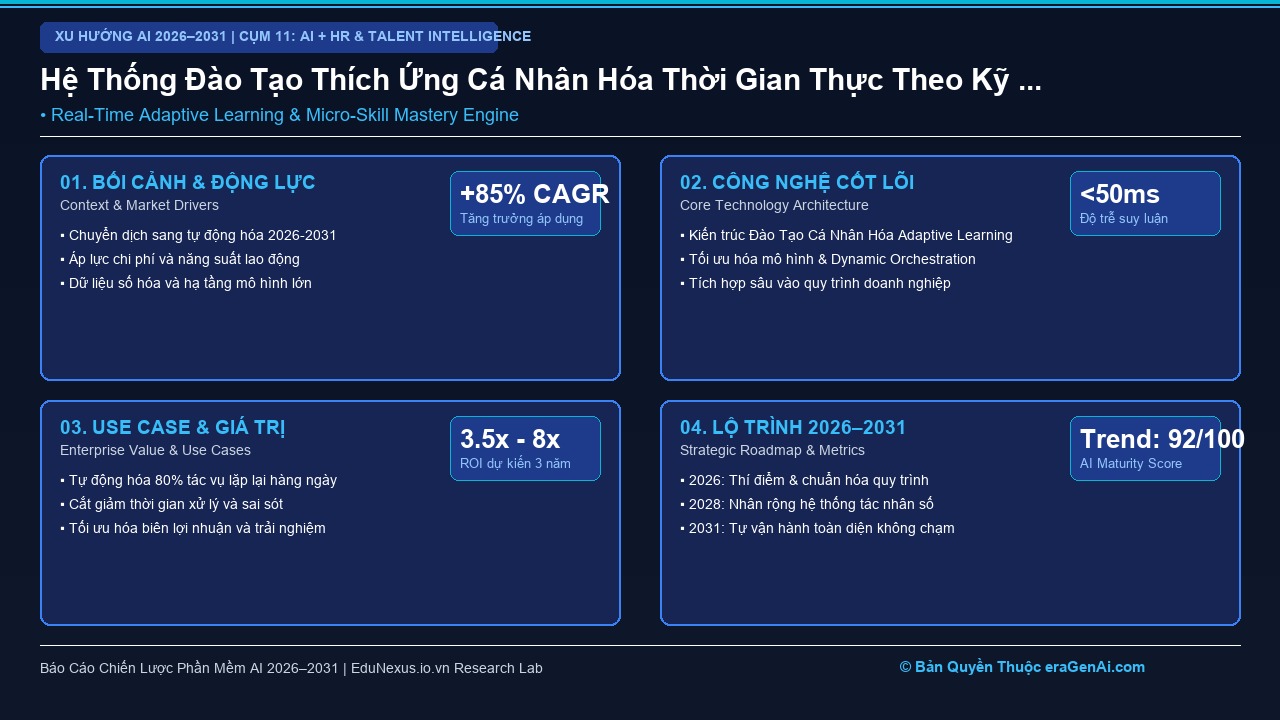 XU HƯỚNG AI 2026–2031 | CỤM 11: AI + HR & TALENT INTELLIGENCE

Hệ Thống Đào Tạo Thích Ứng Cá Nhân Hóa Thời Gian Thực Theo Kỹ ...

• Real-Time Adaptive Learning & Micro-Skill Mastery Engine

01. BỐI CẢNH & ĐỘNG LỰC
Context & Market Drivers

+85% CAGR
Tăng trưởng áp dụng

▪ Chuyển dịch sang tự động hóa 2026-2031
▪ Áp lực chi phí và năng suất lao động
▪ Dữ liệu số hóa và hạ tầng mô hình lớn

02. CÔNG NGHỆ CỐT LÕI
Core Technology Architecture

<50ms
Độ trễ suy luận

▪ Kiến trúc Đào Tạo Cá Nhân Hóa Adaptive Learning
▪ Tối ưu hóa mô hình & Dynamic Orchestration
▪ Tích hợp sâu vào quy trình doanh nghiệp

03. USE CASE & GIÁ TRỊ
Enterprise Value & Use Cases

3.5x - 8x
ROI dự kiến 3 năm

▪ Tự động hóa 80% tác vụ lặp lại hàng ngày
▪ Cắt giảm thời gian xử lý và sai sót
▪ Tối ưu hóa biên lợi nhuận và trải nghiệm

04. LỘ TRÌNH 2026–2031
Strategic Roadmap & Metrics

Trend: 92/100
AI Maturity Score

▪ 2026: Thí điểm & chuẩn hóa quy trình
▪ 2028: Nhân rộng hệ thống tác nhân số
▪ 2031: Tự vận hành toàn diện không chạm

Báo Cáo Chiến Lược Phần Mềm AI 2026–2031 | EduNexus.io.vn Research Lab

© Bản Quyền Thuộc eraGenAi.com