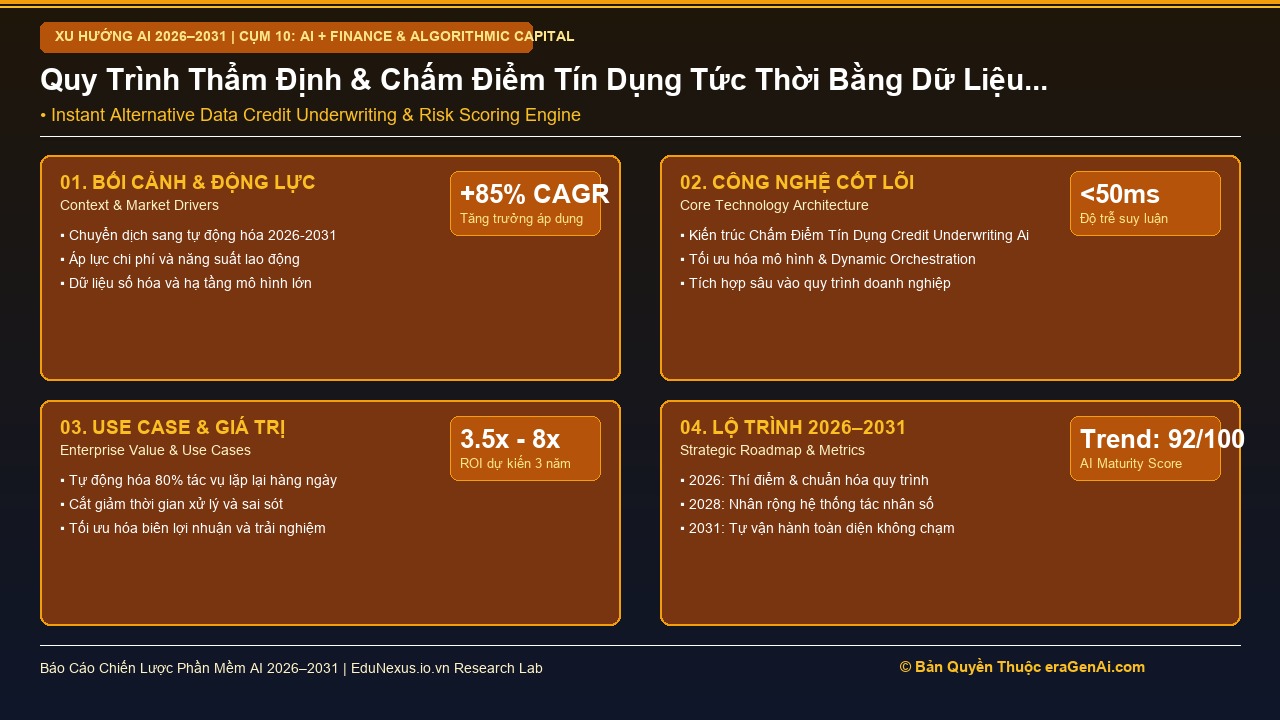 XU HƯỚNG AI 2026–2031 | CỤM 10: AI + FINANCE & ALGORITHMIC CAPITAL

Quy Trình Thẩm Định & Chấm Điểm Tín Dụng Tức Thời Bằng Dữ Liệu...

• Instant Alternative Data Credit Underwriting & Risk Scoring Engine

01. BỐI CẢNH & ĐỘNG LỰC
Context & Market Drivers

+85% CAGR
Tăng trưởng áp dụng

▪ Chuyển dịch sang tự động hóa 2026-2031
▪ Áp lực chi phí và năng suất lao động
▪ Dữ liệu số hóa và hạ tầng mô hình lớn

02. CÔNG NGHỆ CỐT LÕI
Core Technology Architecture

<50ms
Độ trễ suy luận

▪ Kiến trúc Chấm Điểm Tín Dụng Credit Underwriting Ai
▪ Tối ưu hóa mô hình & Dynamic Orchestration
▪ Tích hợp sâu vào quy trình doanh nghiệp

03. USE CASE & GIÁ TRỊ
Enterprise Value & Use Cases

3.5x - 8x
ROI dự kiến 3 năm

▪ Tự động hóa 80% tác vụ lặp lại hàng ngày
▪ Cắt giảm thời gian xử lý và sai sót
▪ Tối ưu hóa biên lợi nhuận và trải nghiệm

04. LỘ TRÌNH 2026–2031
Strategic Roadmap & Metrics

Trend: 92/100
AI Maturity Score

▪ 2026: Thí điểm & chuẩn hóa quy trình
▪ 2028: Nhân rộng hệ thống tác nhân số
▪ 2031: Tự vận hành toàn diện không chạm

Báo Cáo Chiến Lược Phần Mềm AI 2026–2031 | EduNexus.io.vn Research Lab

© Bản Quyền Thuộc eraGenAi.com