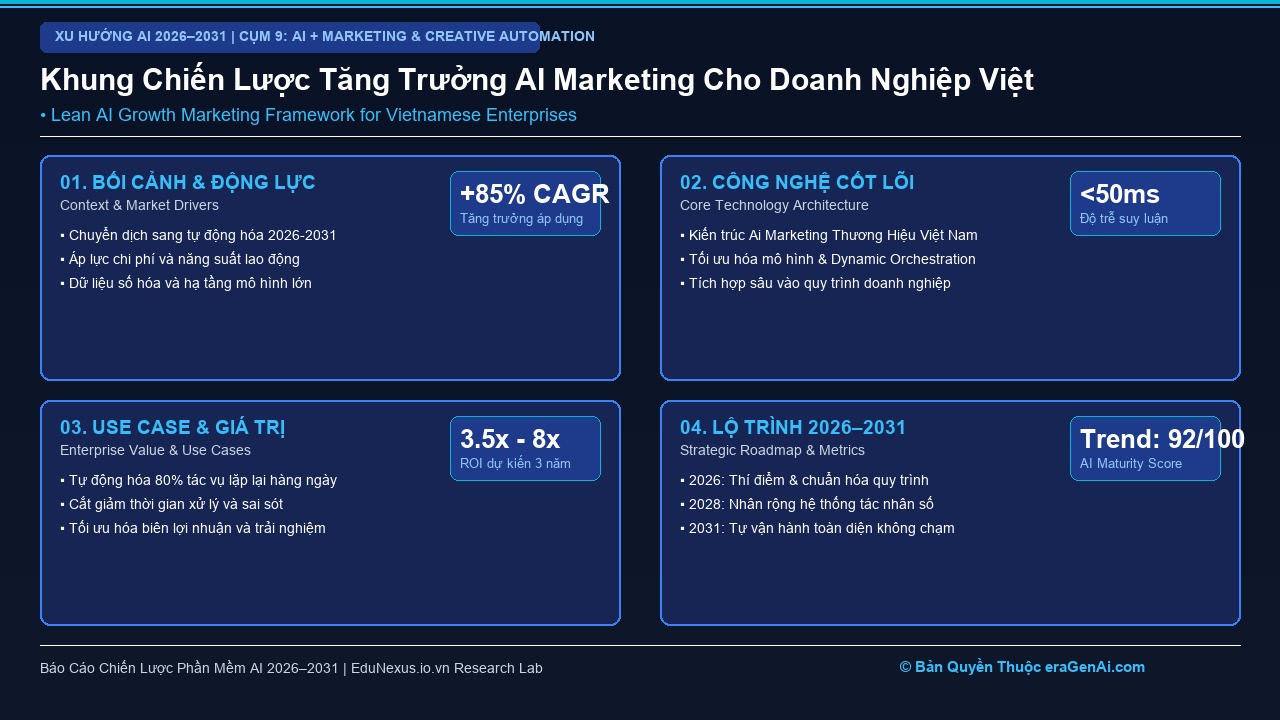 XU HƯỚNG AI 2026–2031 | CỤM 9: AI + MARKETING & CREATIVE AUTOMATION

Khung Chiến Lược Tăng Trưởng AI Marketing Cho Doanh Nghiệp Việt

• Lean AI Growth Marketing Framework for Vietnamese Enterprises

01. BỐI CẢNH & ĐỘNG LỰC
Context & Market Drivers

+85% CAGR
Tăng trưởng áp dụng

▪ Chuyển dịch sang tự động hóa 2026-2031
▪ Áp lực chi phí và năng suất lao động
▪ Dữ liệu số hóa và hạ tầng mô hình lớn

02. CÔNG NGHỆ CỐT LÕI
Core Technology Architecture

<50ms
Độ trễ suy luận

▪ Kiến trúc Ai Marketing Thương Hiệu Việt Nam
▪ Tối ưu hóa mô hình & Dynamic Orchestration
▪ Tích hợp sâu vào quy trình doanh nghiệp

03. USE CASE & GIÁ TRỊ
Enterprise Value & Use Cases

3.5x - 8x
ROI dự kiến 3 năm

▪ Tự động hóa 80% tác vụ lặp lại hàng ngày
▪ Cắt giảm thời gian xử lý và sai sót
▪ Tối ưu hóa biên lợi nhuận và trải nghiệm

04. LỘ TRÌNH 2026–2031
Strategic Roadmap & Metrics

Trend: 92/100
AI Maturity Score

▪ 2026: Thí điểm & chuẩn hóa quy trình
▪ 2028: Nhân rộng hệ thống tác nhân số
▪ 2031: Tự vận hành toàn diện không chạm

Báo Cáo Chiến Lược Phần Mềm AI 2026–2031 | EduNexus.io.vn Research Lab

© Bản Quyền Thuộc eraGenAi.com