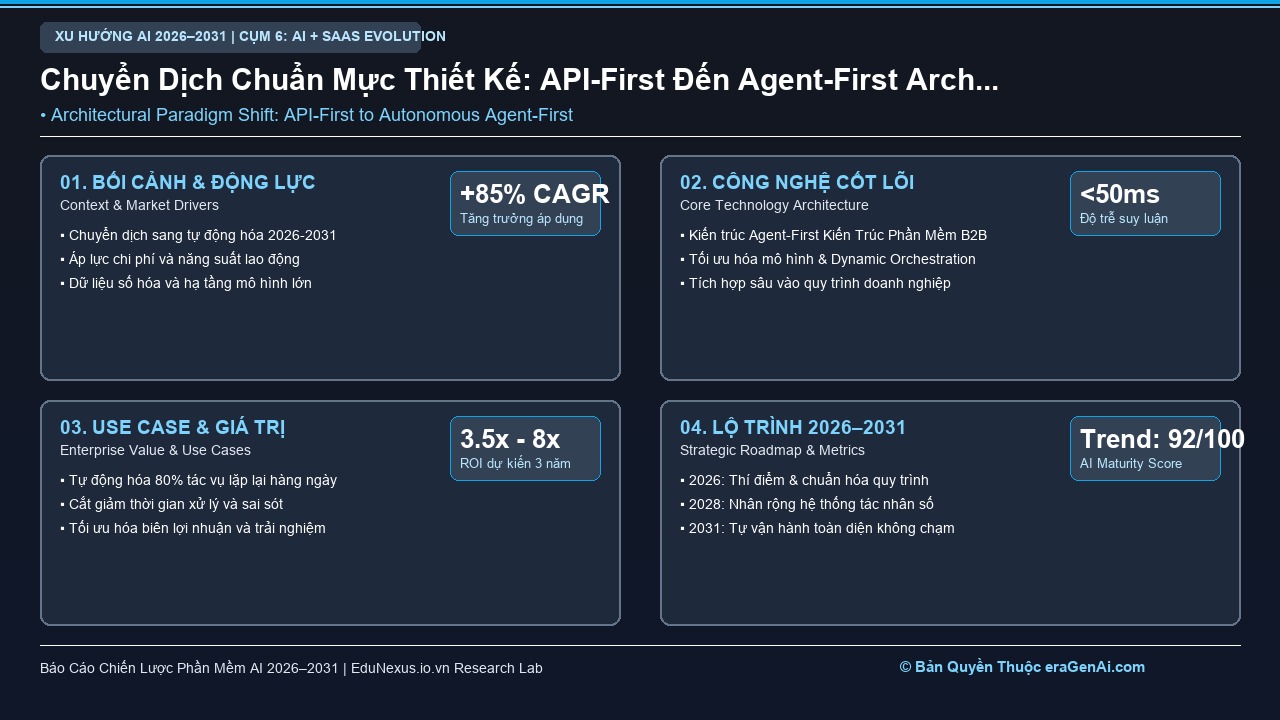 XU HƯỚNG AI 2026–2031 | CỤM 6: AI + SAAS EVOLUTION

Chuyển Dịch Chuẩn Mực Thiết Kế: API-First Đến Agent-First Arch...

• Architectural Paradigm Shift: API-First to Autonomous Agent-First

01. BỐI CẢNH & ĐỘNG LỰC
Context & Market Drivers

+85% CAGR
Tăng trưởng áp dụng

▪ Chuyển dịch sang tự động hóa 2026-2031
▪ Áp lực chi phí và năng suất lao động
▪ Dữ liệu số hóa và hạ tầng mô hình lớn

02. CÔNG NGHỆ CỐT LÕI
Core Technology Architecture

<50ms
Độ trễ suy luận

▪ Kiến trúc Agent-First Kiến Trúc Phần Mềm B2B
▪ Tối ưu hóa mô hình & Dynamic Orchestration
▪ Tích hợp sâu vào quy trình doanh nghiệp

03. USE CASE & GIÁ TRỊ
Enterprise Value & Use Cases

3.5x - 8x
ROI dự kiến 3 năm

▪ Tự động hóa 80% tác vụ lặp lại hàng ngày
▪ Cắt giảm thời gian xử lý và sai sót
▪ Tối ưu hóa biên lợi nhuận và trải nghiệm

04. LỘ TRÌNH 2026–2031
Strategic Roadmap & Metrics

Trend: 92/100
AI Maturity Score

▪ 2026: Thí điểm & chuẩn hóa quy trình
▪ 2028: Nhân rộng hệ thống tác nhân số
▪ 2031: Tự vận hành toàn diện không chạm

Báo Cáo Chiến Lược Phần Mềm AI 2026–2031 | EduNexus.io.vn Research Lab

© Bản Quyền Thuộc eraGenAi.com