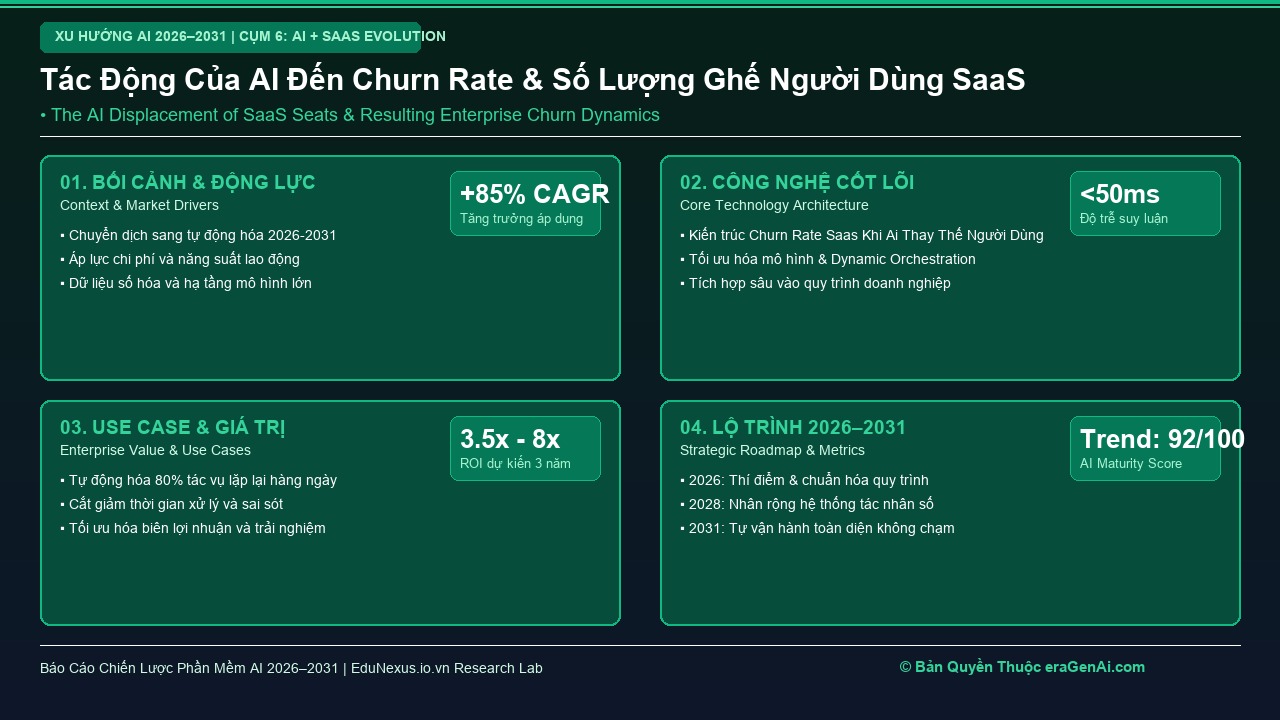 XU HƯỚNG AI 2026–2031 | CỤM 6: AI + SAAS EVOLUTION

Tác Động Của AI Đến Churn Rate & Số Lượng Ghế Người Dùng SaaS

• The AI Displacement of SaaS Seats & Resulting Enterprise Churn Dynamics

01. BỐI CẢNH & ĐỘNG LỰC
Context & Market Drivers

+85% CAGR
Tăng trưởng áp dụng

▪ Chuyển dịch sang tự động hóa 2026-2031
▪ Áp lực chi phí và năng suất lao động
▪ Dữ liệu số hóa và hạ tầng mô hình lớn

02. CÔNG NGHỆ CỐT LÕI
Core Technology Architecture

<50ms
Độ trễ suy luận

▪ Kiến trúc Churn Rate Saas Khi Ai Thay Thế Người Dùng
▪ Tối ưu hóa mô hình & Dynamic Orchestration
▪ Tích hợp sâu vào quy trình doanh nghiệp

03. USE CASE & GIÁ TRỊ
Enterprise Value & Use Cases

3.5x - 8x
ROI dự kiến 3 năm

▪ Tự động hóa 80% tác vụ lặp lại hàng ngày
▪ Cắt giảm thời gian xử lý và sai sót
▪ Tối ưu hóa biên lợi nhuận và trải nghiệm

04. LỘ TRÌNH 2026–2031
Strategic Roadmap & Metrics

Trend: 92/100
AI Maturity Score

▪ 2026: Thí điểm & chuẩn hóa quy trình
▪ 2028: Nhân rộng hệ thống tác nhân số
▪ 2031: Tự vận hành toàn diện không chạm

Báo Cáo Chiến Lược Phần Mềm AI 2026–2031 | EduNexus.io.vn Research Lab

© Bản Quyền Thuộc eraGenAi.com