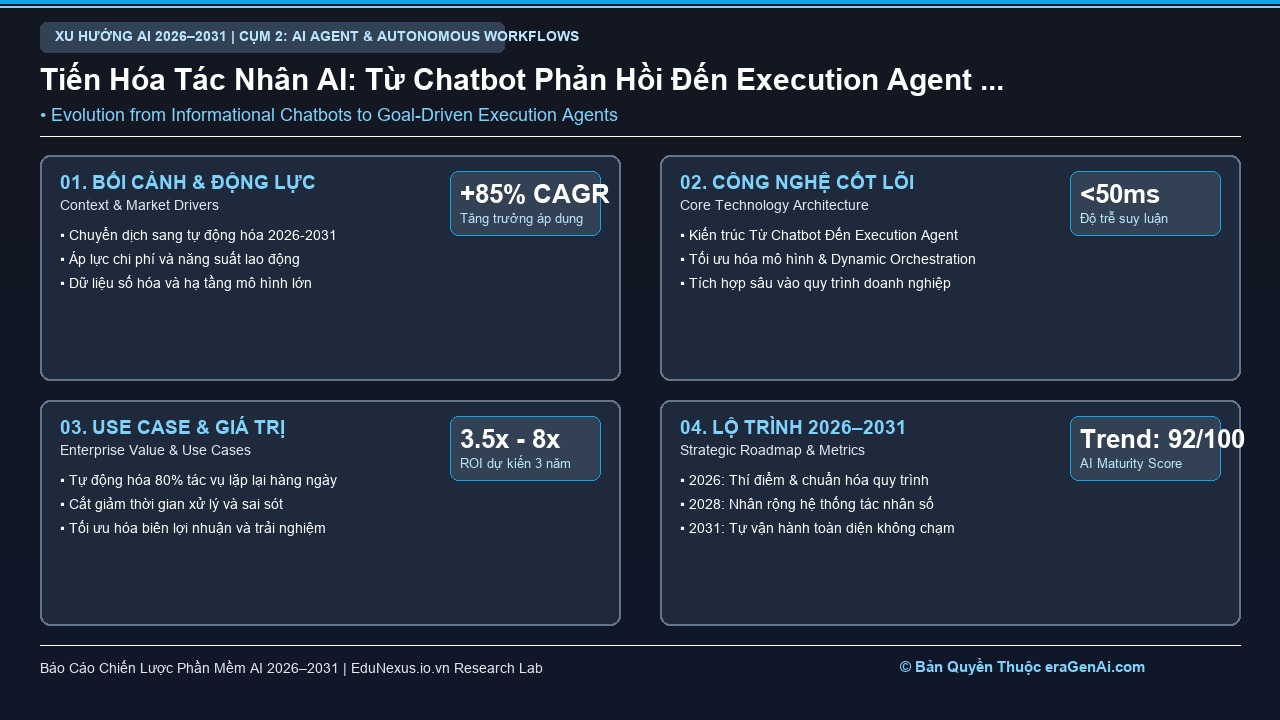 XU HƯỚNG AI 2026–2031 | CỤM 2: AI AGENT & AUTONOMOUS WORKFLOWS

Tiến Hóa Tác Nhân AI: Từ Chatbot Phản Hồi Đến Execution Agent ...

• Evolution from Informational Chatbots to Goal-Driven Execution Agents

01. BỐI CẢNH & ĐỘNG LỰC
Context & Market Drivers

+85% CAGR
Tăng trưởng áp dụng

▪ Chuyển dịch sang tự động hóa 2026-2031
▪ Áp lực chi phí và năng suất lao động
▪ Dữ liệu số hóa và hạ tầng mô hình lớn

02. CÔNG NGHỆ CỐT LÕI
Core Technology Architecture

<50ms
Độ trễ suy luận

▪ Kiến trúc Từ Chatbot Đến Execution Agent
▪ Tối ưu hóa mô hình & Dynamic Orchestration
▪ Tích hợp sâu vào quy trình doanh nghiệp

03. USE CASE & GIÁ TRỊ
Enterprise Value & Use Cases

3.5x - 8x
ROI dự kiến 3 năm

▪ Tự động hóa 80% tác vụ lặp lại hàng ngày
▪ Cắt giảm thời gian xử lý và sai sót
▪ Tối ưu hóa biên lợi nhuận và trải nghiệm

04. LỘ TRÌNH 2026–2031
Strategic Roadmap & Metrics

Trend: 92/100
AI Maturity Score

▪ 2026: Thí điểm & chuẩn hóa quy trình
▪ 2028: Nhân rộng hệ thống tác nhân số
▪ 2031: Tự vận hành toàn diện không chạm

Báo Cáo Chiến Lược Phần Mềm AI 2026–2031 | EduNexus.io.vn Research Lab

© Bản Quyền Thuộc eraGenAi.com