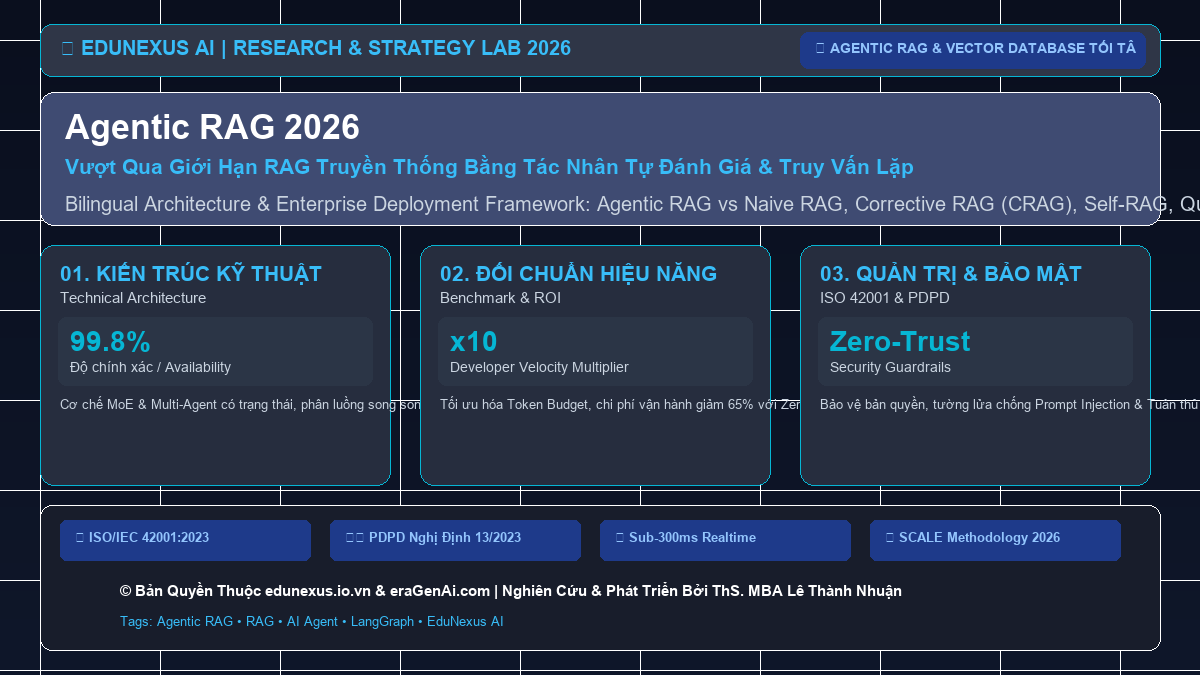 EDUNEXUS AI | RESEARCH & STRATEGY LAB 2026

AGENTIC RAG & VECTOR DATABASE TỐI TÂ

Agentic RAG 2026

Vượt Qua Giới Hạn RAG Truyền Thống Bằng Tác Nhân Tự Đánh Giá & Truy Vấn Lặp

Bilingual Architecture & Enterprise Deployment Framework: Agentic RAG vs Naive RAG, Corrective RAG (CRAG), Self-RAG, Qu

01. KIẾN TRÚC KỸ THUẬT
Technical Architecture

99.8%
Độ chính xác / Availability

Cơ chế MoE & Multi-Agent có trạng thái, phân luồng song son

02. ĐỐI CHUẨN HIỆU NĂNG
Benchmark & ROI

x10
Developer Velocity Multiplier

Tối ưu hóa Token Budget, chi phí vận hành giảm 65% với Zer

03. QUẢN TRỊ & BẢO MẬT
ISO 42001 & PDPD

Zero-Trust
Security Guardrails

Bảo vệ bản quyền, tường lửa chống Prompt Injection & Tuân thủ

ISO/IEC 42001:2023

PDPD Nghị Định 13/2023

Sub-300ms Realtime

SCALE Methodology 2026

© Bản Quyền Thuộc edunexus.io.vn & eraGenAi.com | Nghiên Cứu & Phát Triển Bởi ThS. MBA Lê Thành Nhuận

Tags: Agentic RAG • RAG • AI Agent • LangGraph • EduNexus AI