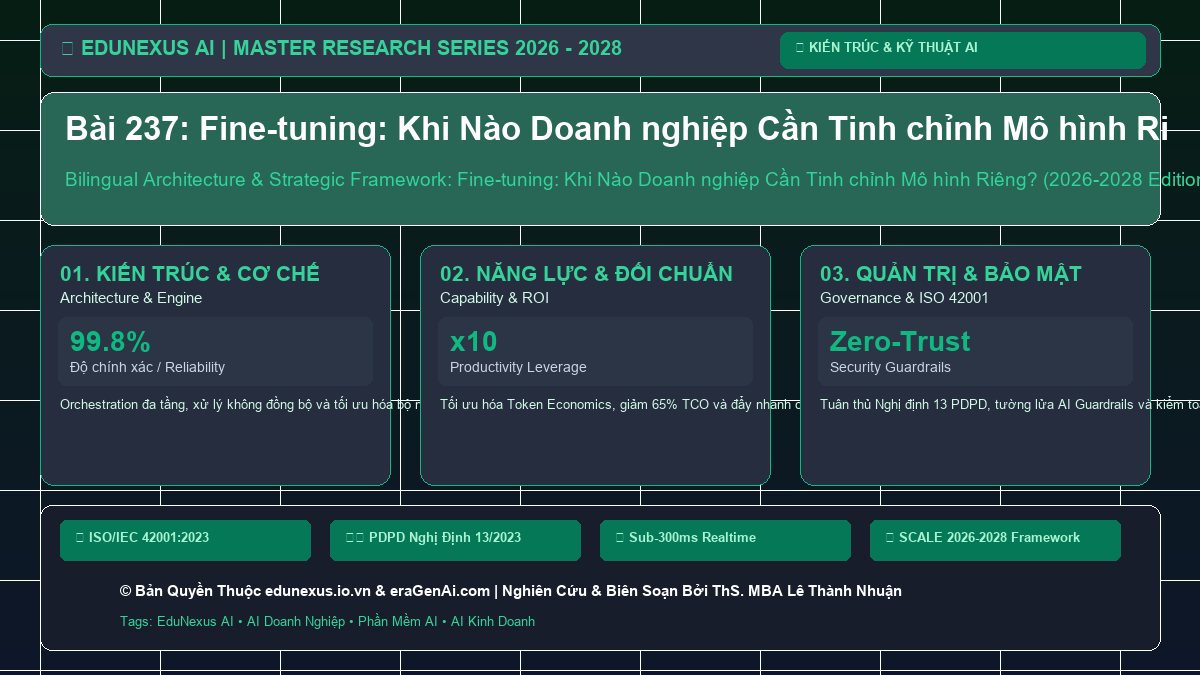 EDUNEXUS AI | MASTER RESEARCH SERIES 2026 - 2028

KIẾN TRÚC & KỸ THUẬT AI

Bài 237: Fine-tuning: Khi Nào Doanh nghiệp Cần Tinh chỉnh Mô hình Ri

Bilingual Architecture & Strategic Framework: Fine-tuning: Khi Nào Doanh nghiệp Cần Tinh chỉnh Mô hình Riêng? (2026-2028 Edition

01. KIẾN TRÚC & CƠ CHẾ
Architecture & Engine
99.8%
Độ chính xác / Reliability
Orchestration đa tầng, xử lý không đồng bộ và tối ưu hóa bộ n

02. NĂNG LỰC & ĐỐI CHUẨN
Capability & ROI
x10
Productivity Leverage
Tối ưu hóa Token Economics, giảm 65% TCO và đẩy nhanh c

03. QUẢN TRỊ & BẢO MẬT
Governance & ISO 42001
Zero-Trust
Security Guardrails
Tuân thủ Nghị định 13 PDPD, tường lửa AI Guardrails và kiểm to

ISO/IEC 42001:2023
PDPD Nghị Định 13/2023
Sub-300ms Realtime
SCALE 2026-2028 Framework

© Bản Quyền Thuộc edunexus.io.vn & eraGenAi.com | Nghiên Cứu & Biên Soạn Bởi ThS. MBA Lê Thành Nhuận

Tags: EduNexus AI • AI Doanh Nghiệp • Phần Mềm AI • AI Kinh Doanh